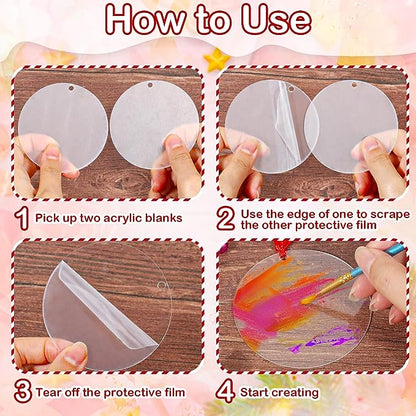 How to Use

1 Pick up two acrylic blanks

2 Use the edge of one to scrape the other protective film

3 Tear off the protective film

4 Start creating