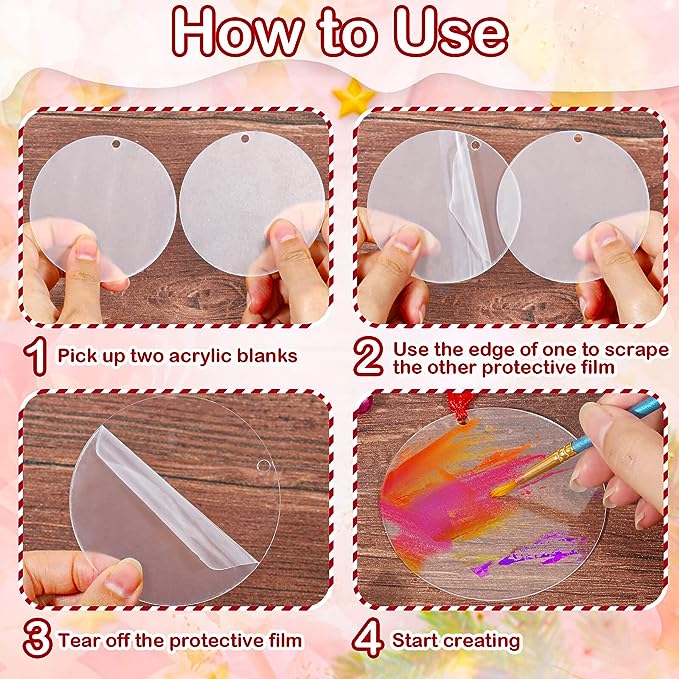 How to Use

1 Pick up two acrylic blanks

2 Use the edge of one to scrape the other protective film

3 Tear off the protective film

4 Start creating