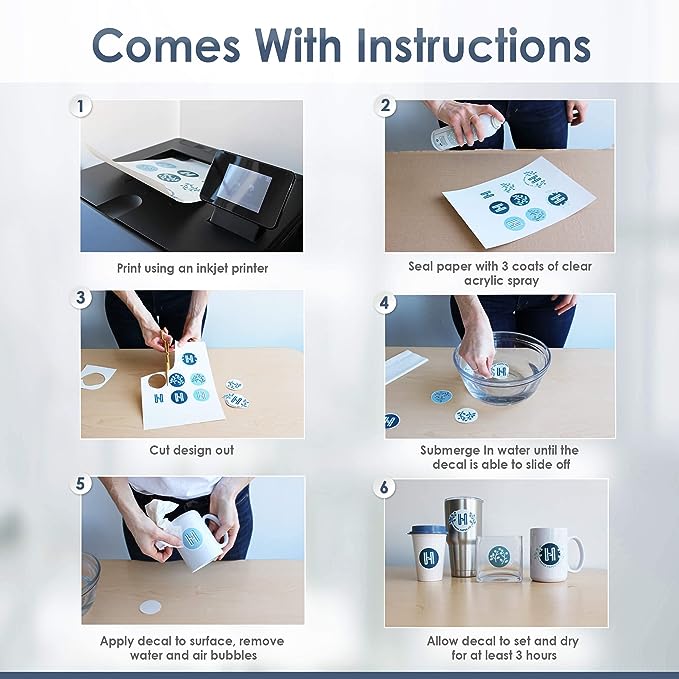 Comes With Instructions

1

Print using an inkjet printer

2

Seal paper with 3 coats of clear acrylic spray

3

Cut design out

4

Submerge In water until the decal is able to slide off

5

Apply decal to surface, remove water and air bubbles

6

Allow decal to set and dry for at least 3 hours